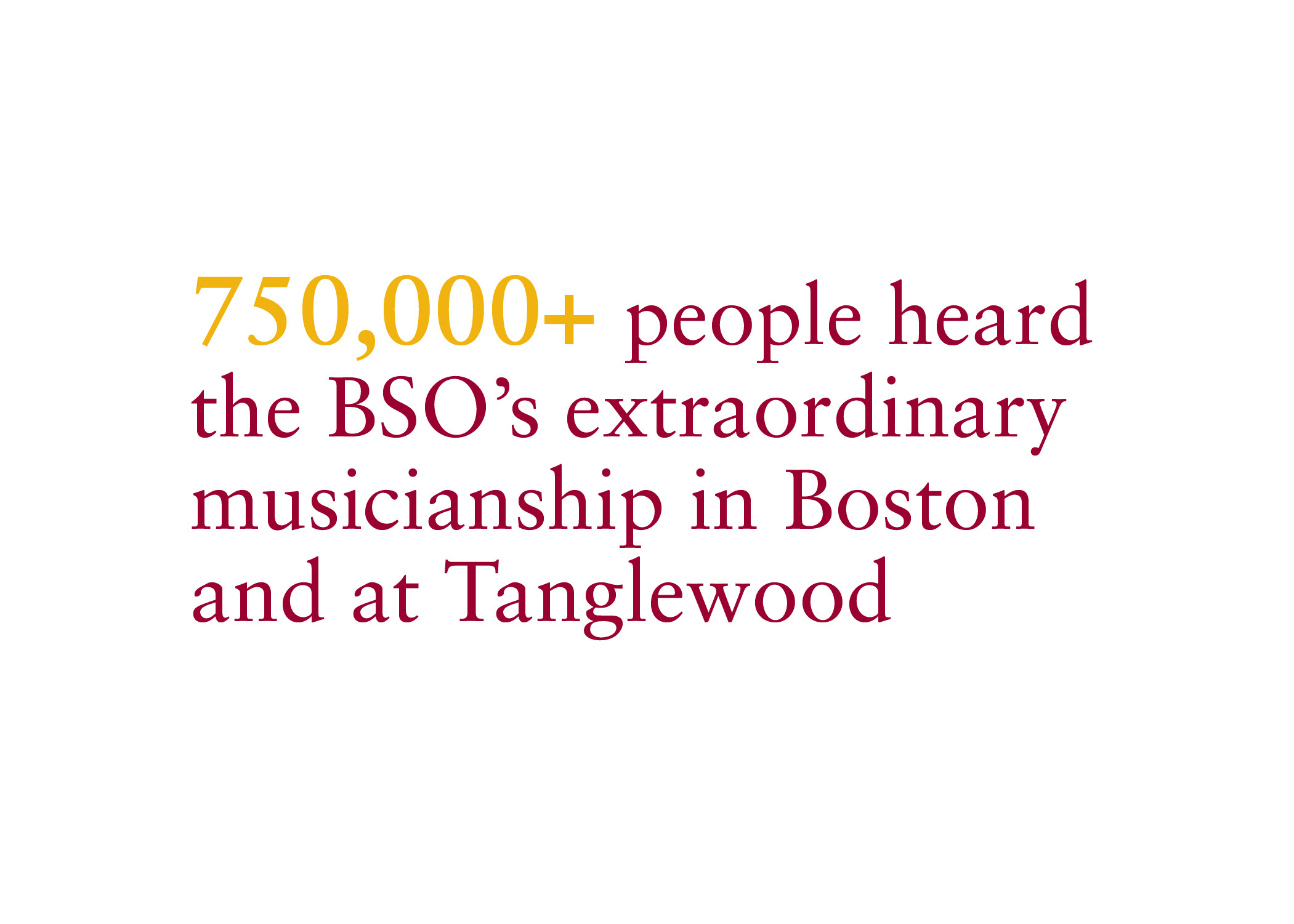 750,000+ people heard the BSO’s extraordinary musicianship in Boston and at Tanglewood