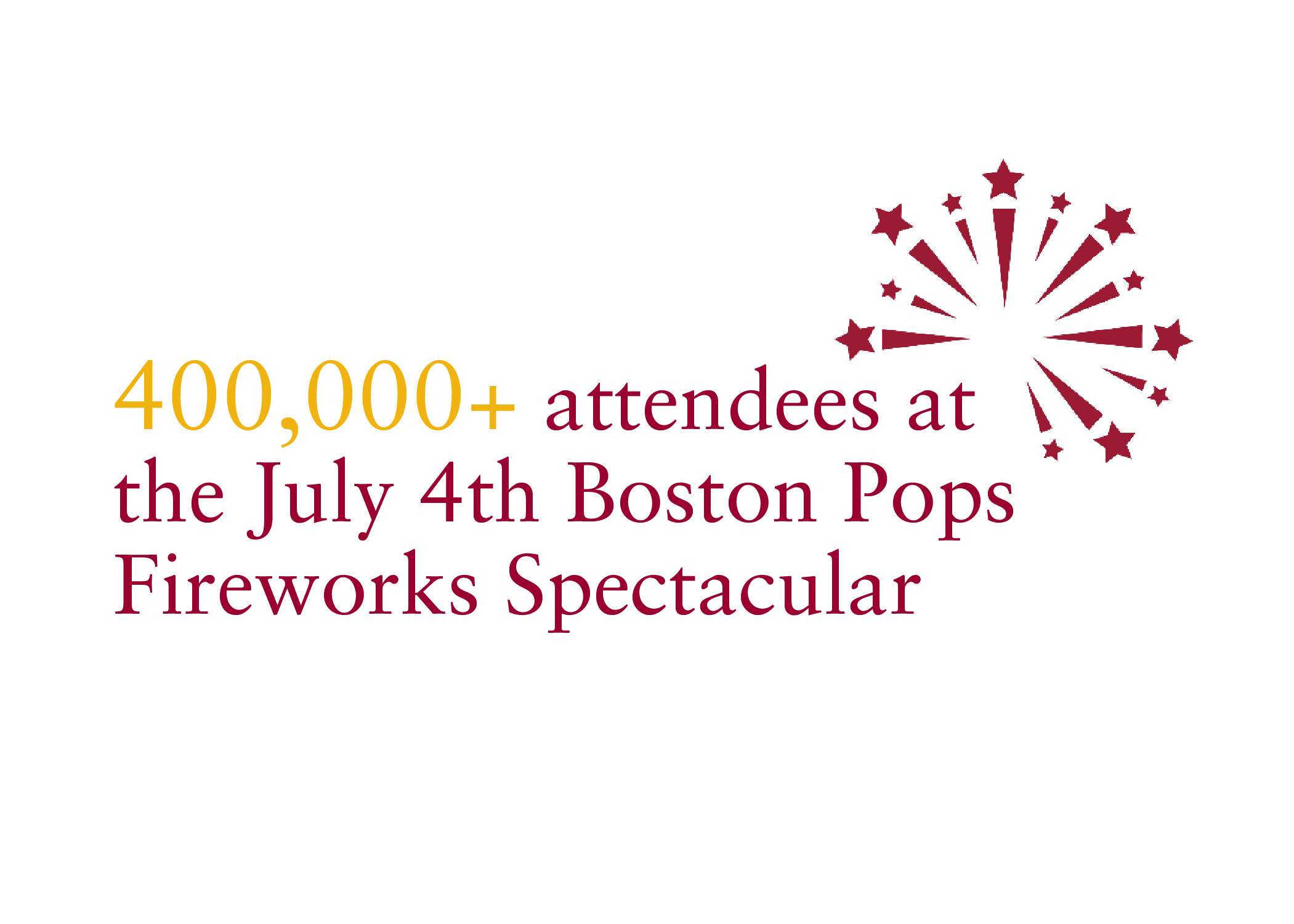 400,000+ attendees at the July 4th Boston Pops Fireworks Spectacular