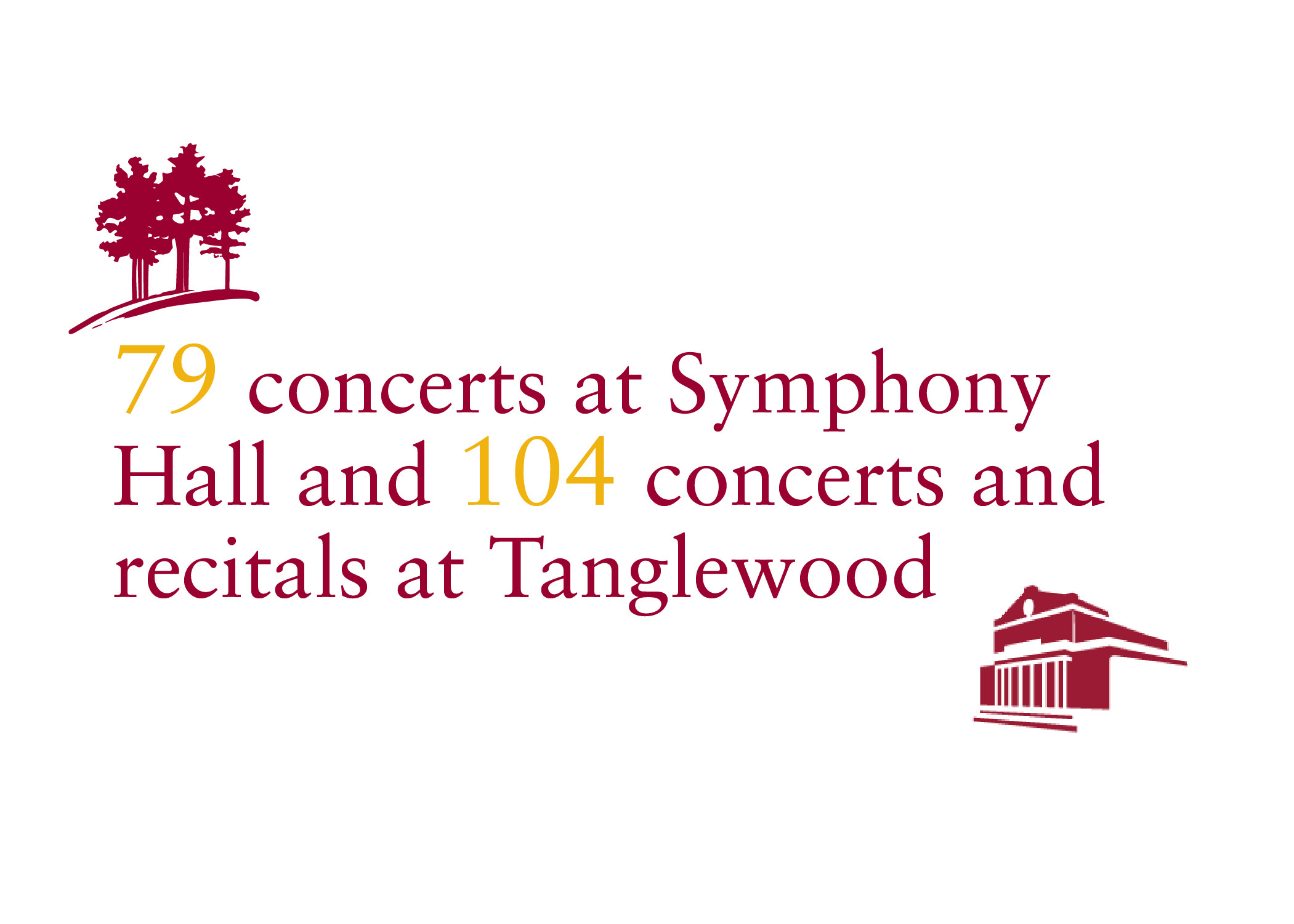 79 concerts at Symphony Hall and 104 concerts and recitals at Tanglewood