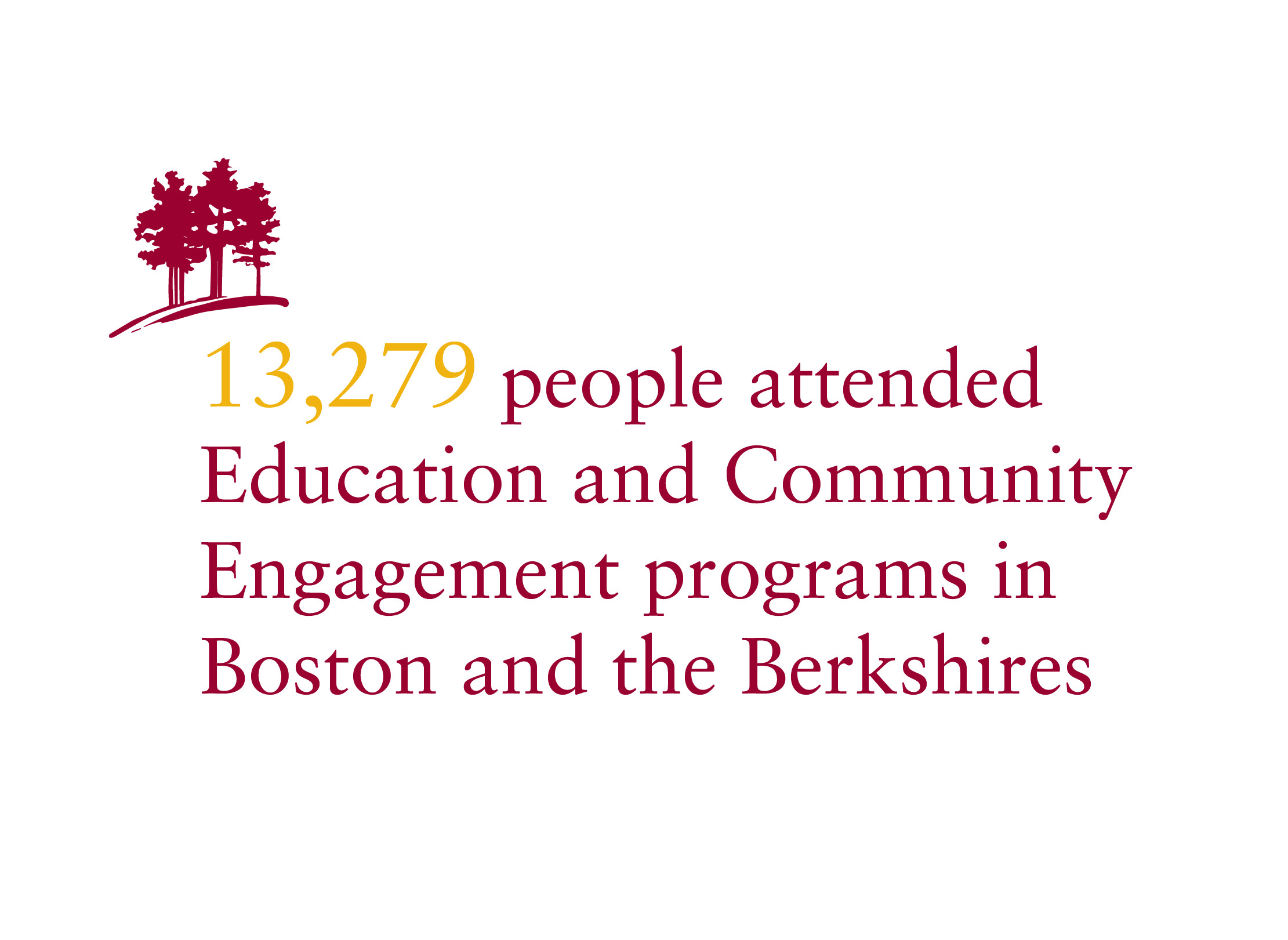 13,279 people attended Education and Community Engagement programs in Boston and the Berkshires