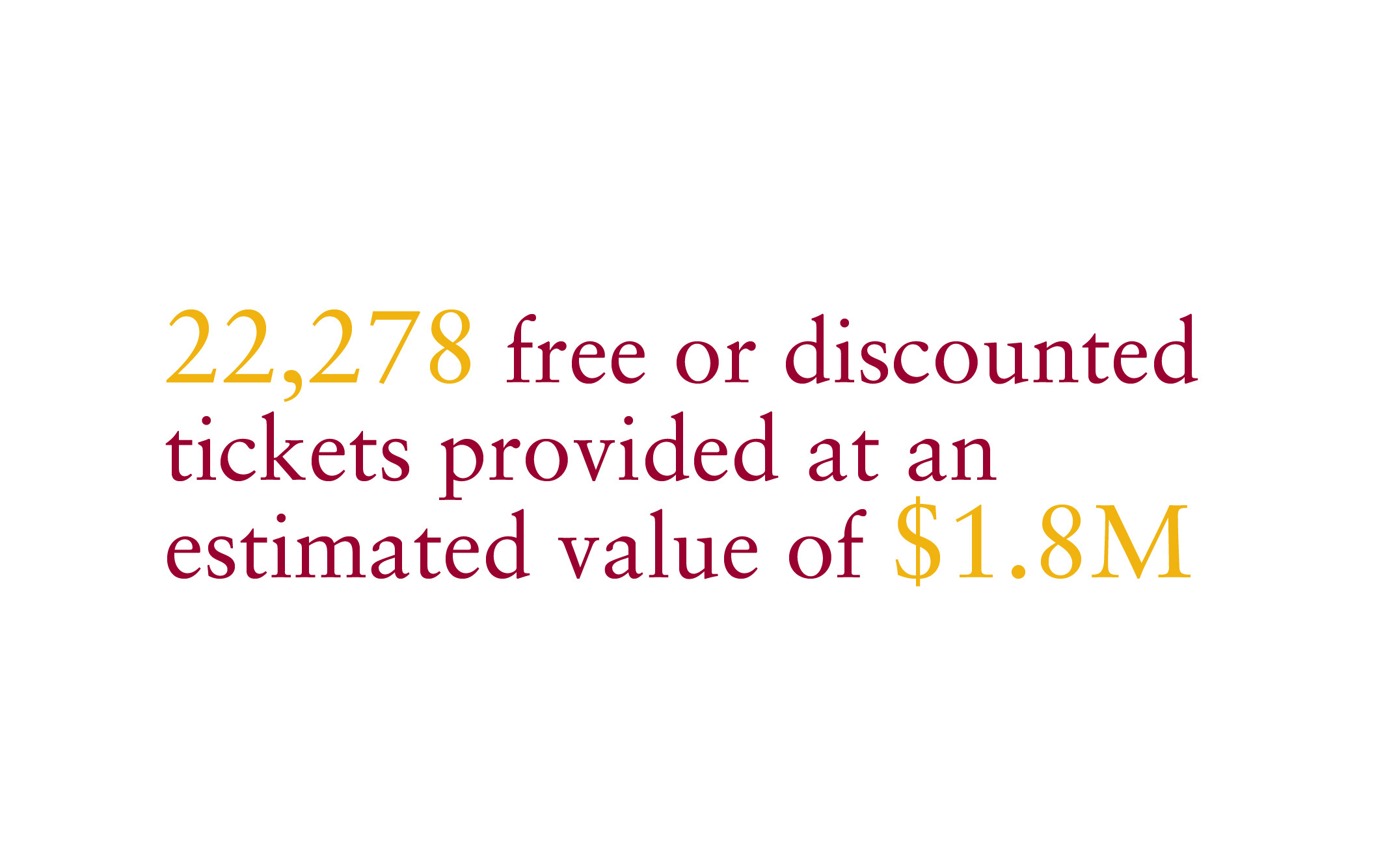 22,278 free or discounted tickets provided at an estimated value of \$1.8M