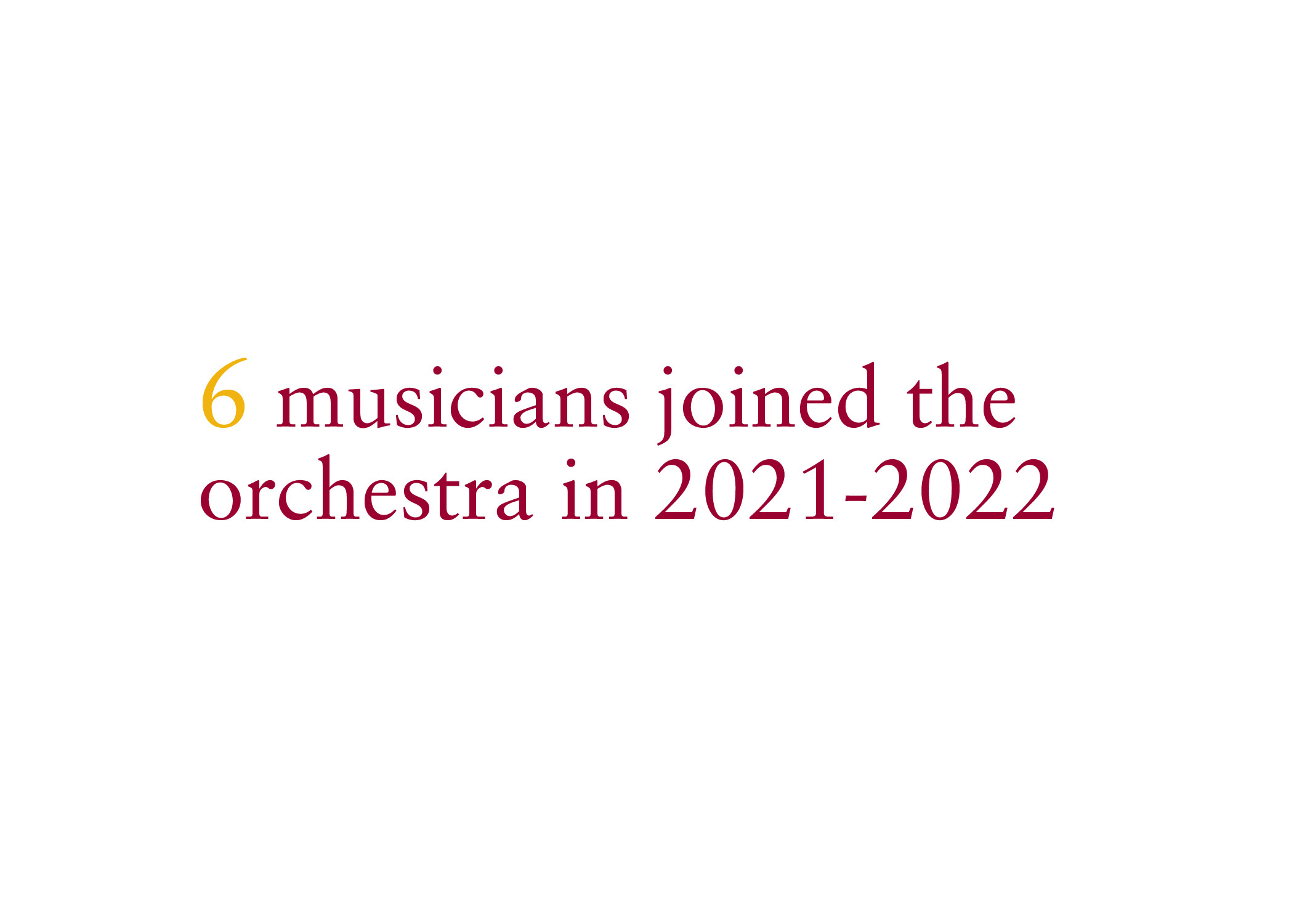 6 musicians joined the orchestra in 2021-2022