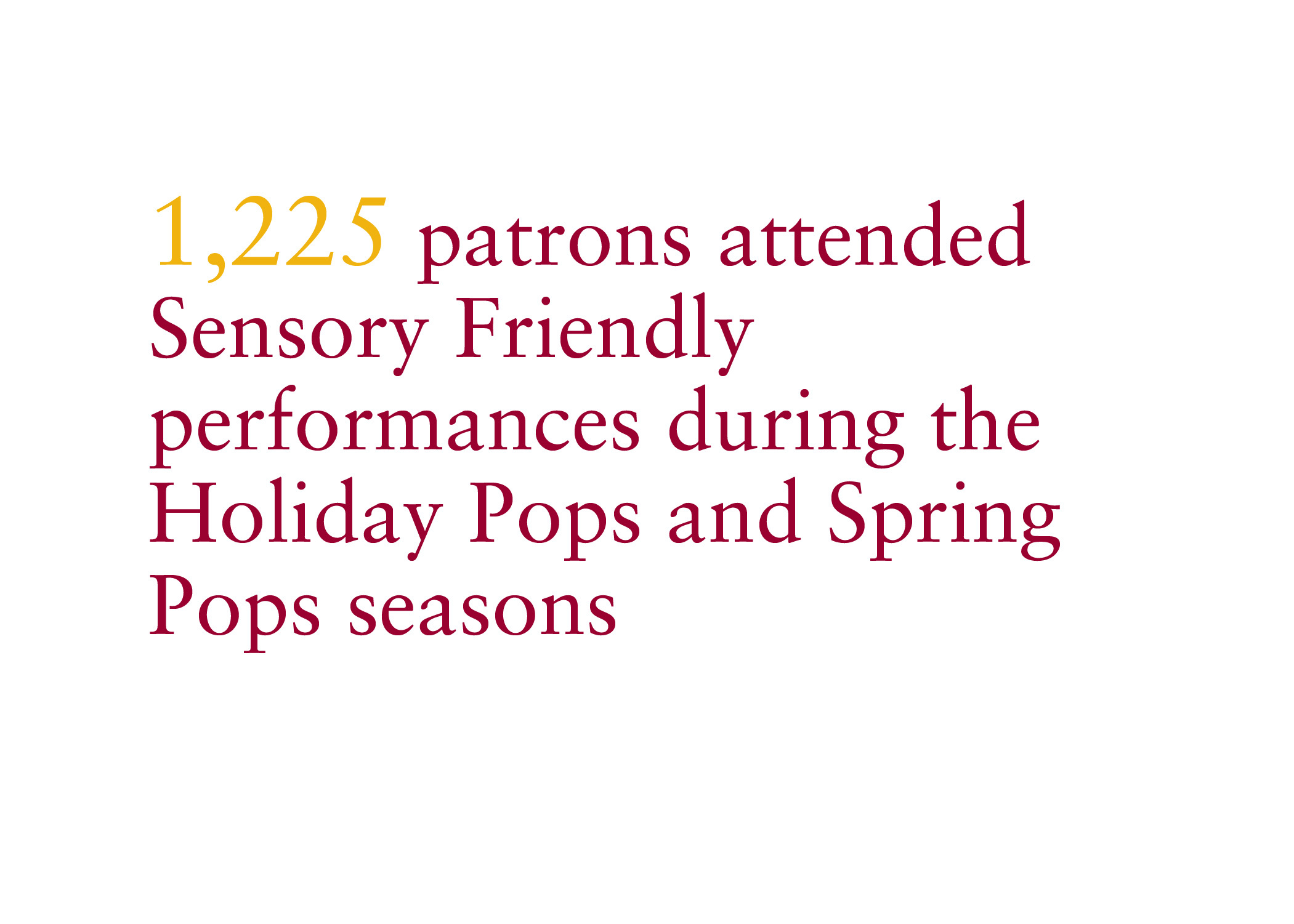 1,225 patrons attended Sensory Friendly performances during the Holiday Pops and Spring Pops seasons