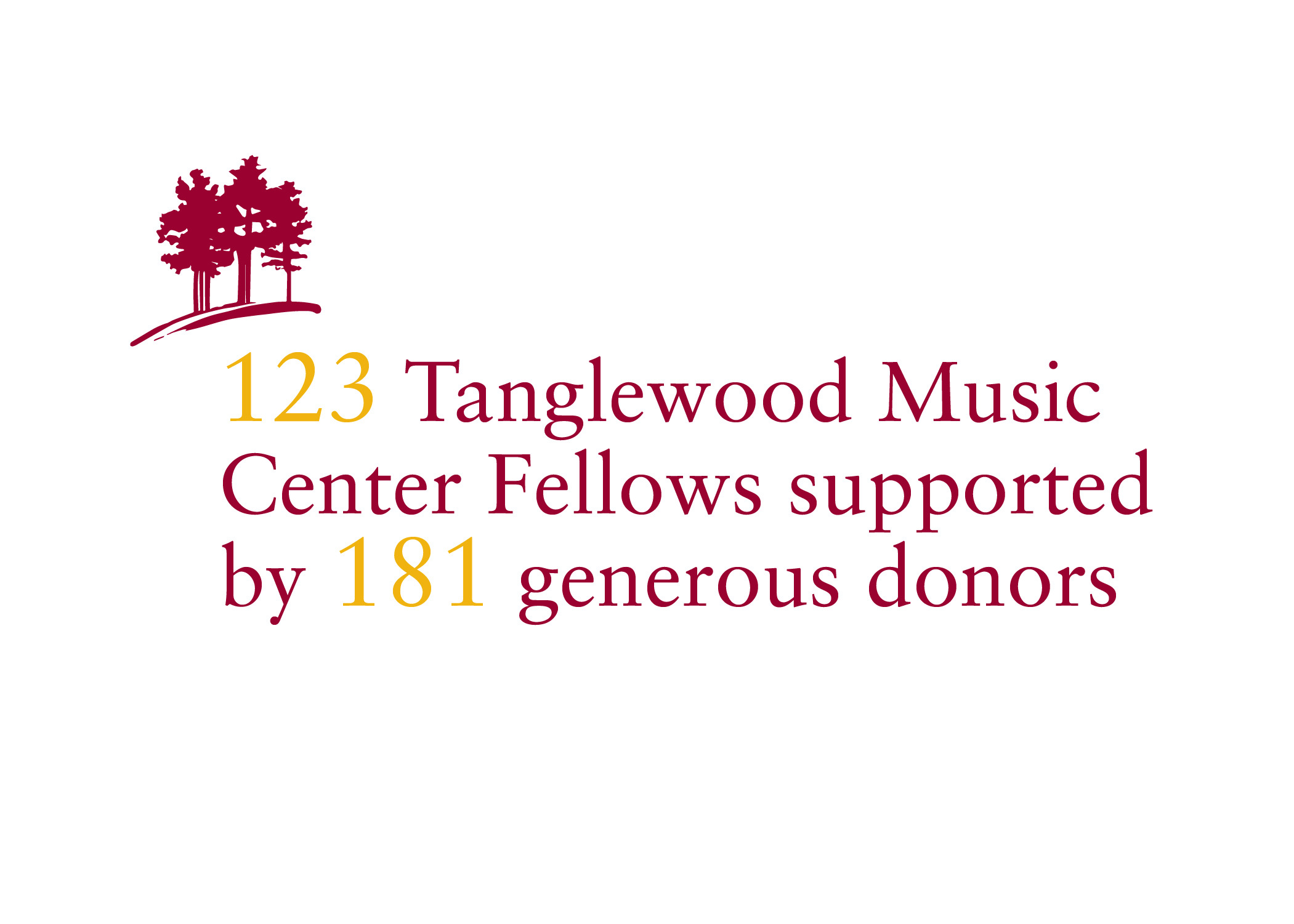 123 Tanglewood Music Center Fellows supported by 181 generous donors